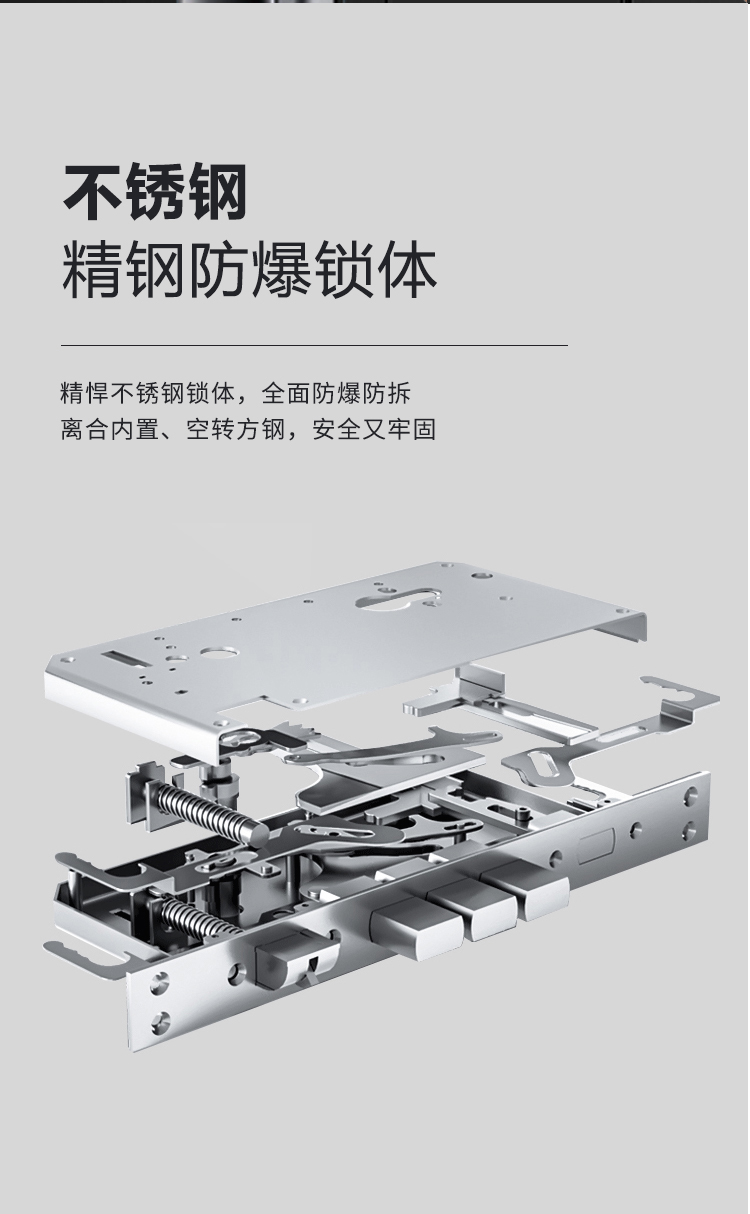 不锈钢
精钢防爆锁体

精悍不锈钢锁体，全面防爆防拆
离合内置、空转方钢，安全又牢固